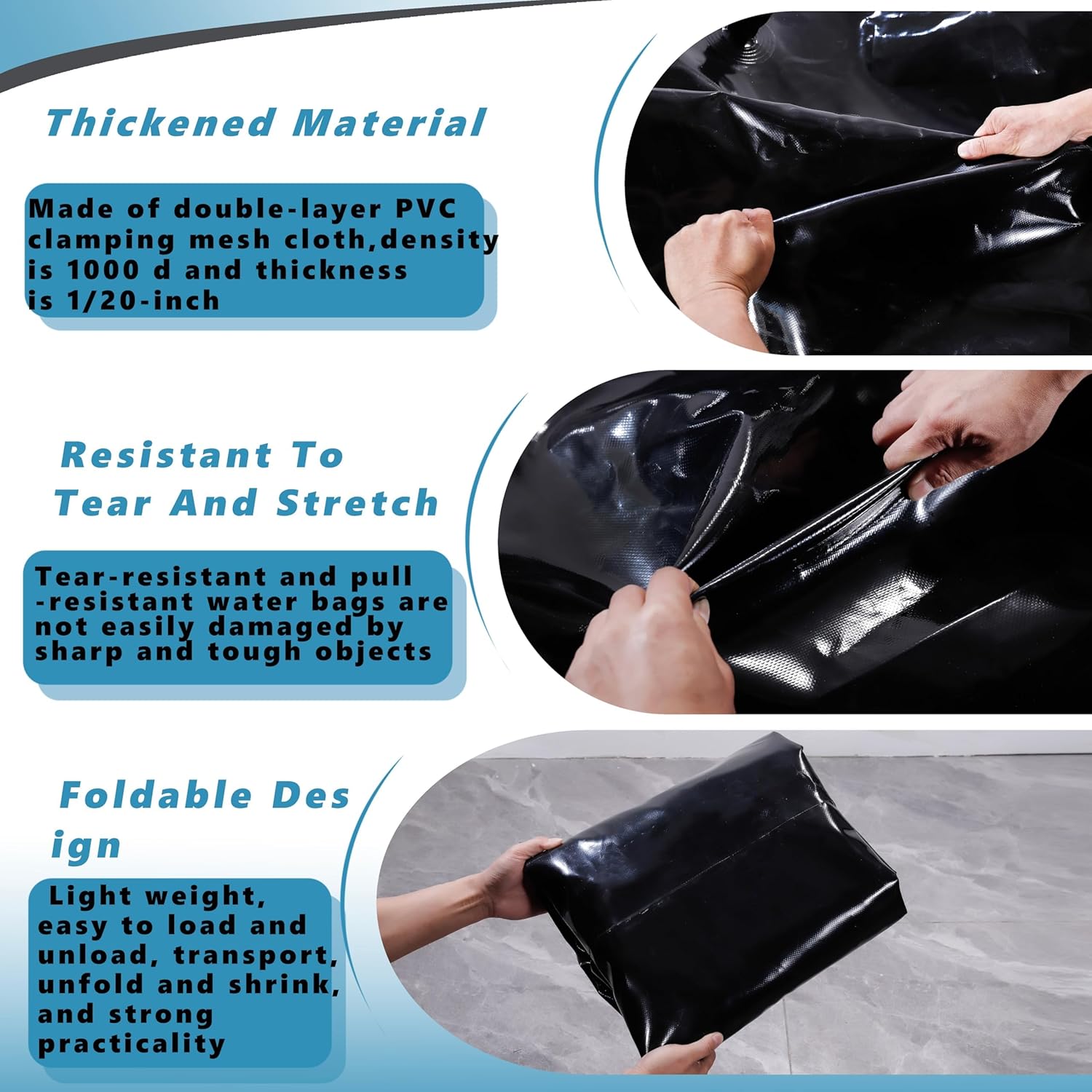 Thickened Material

Made of double-layer PVC clamping mesh cloth,density is 1000 d and thickness is 1/20-inch

Resistant To Tear And Stretch

Tear-resistant and pull -resistant water bags are not easily damaged by sharp and tough objects

Foldable Des ign

Light weight, easy to load and unload, transport, unfold and shrink, and strong practicality