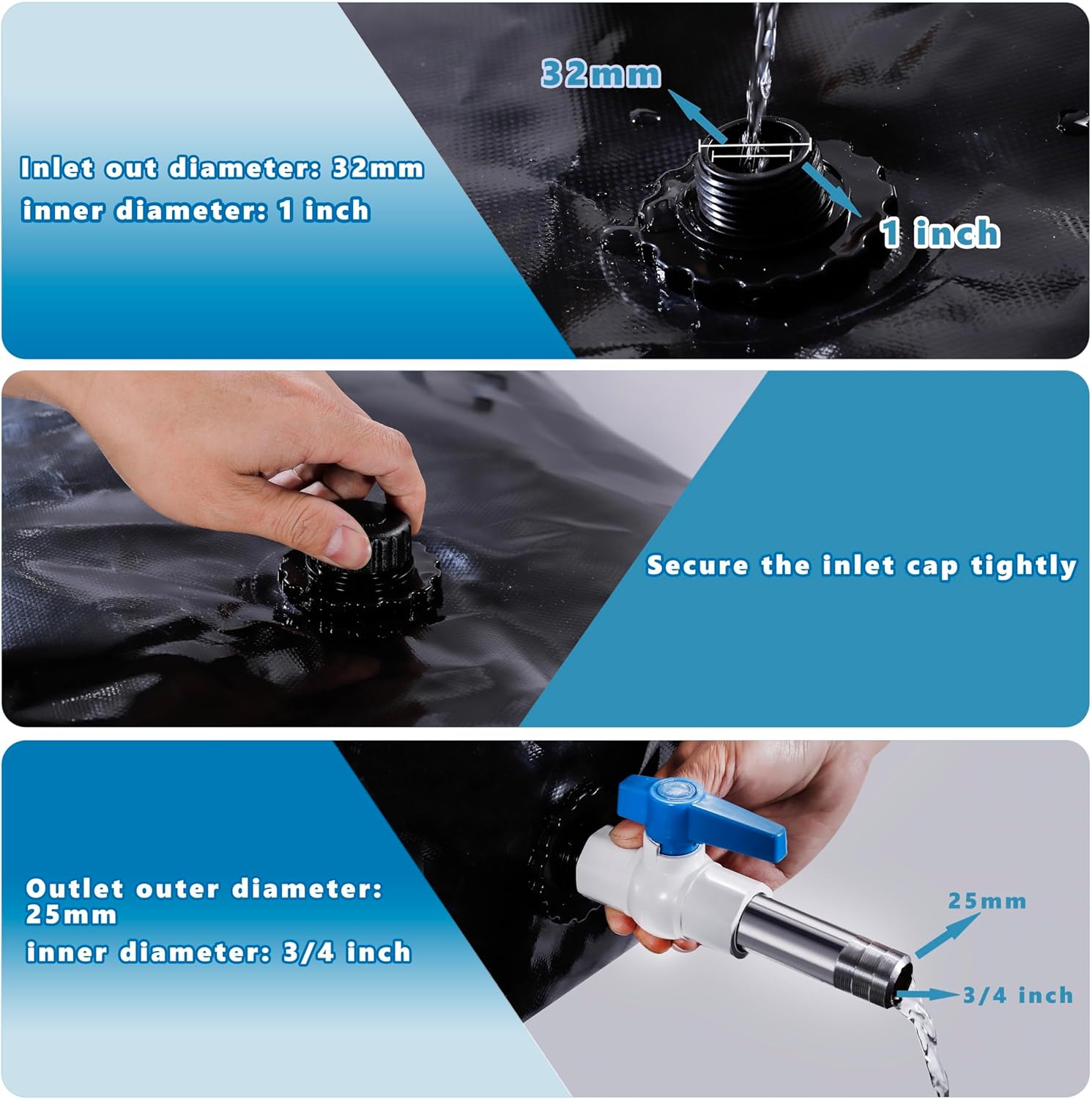 Inlet out diameter: 32mm
inner diameter: 1 inch

32mm

1 inch

Secure the inlet cap tightly

Outlet outer diameter: 25mm
inner diameter: 3/4 inch

25mm

3/4 inch