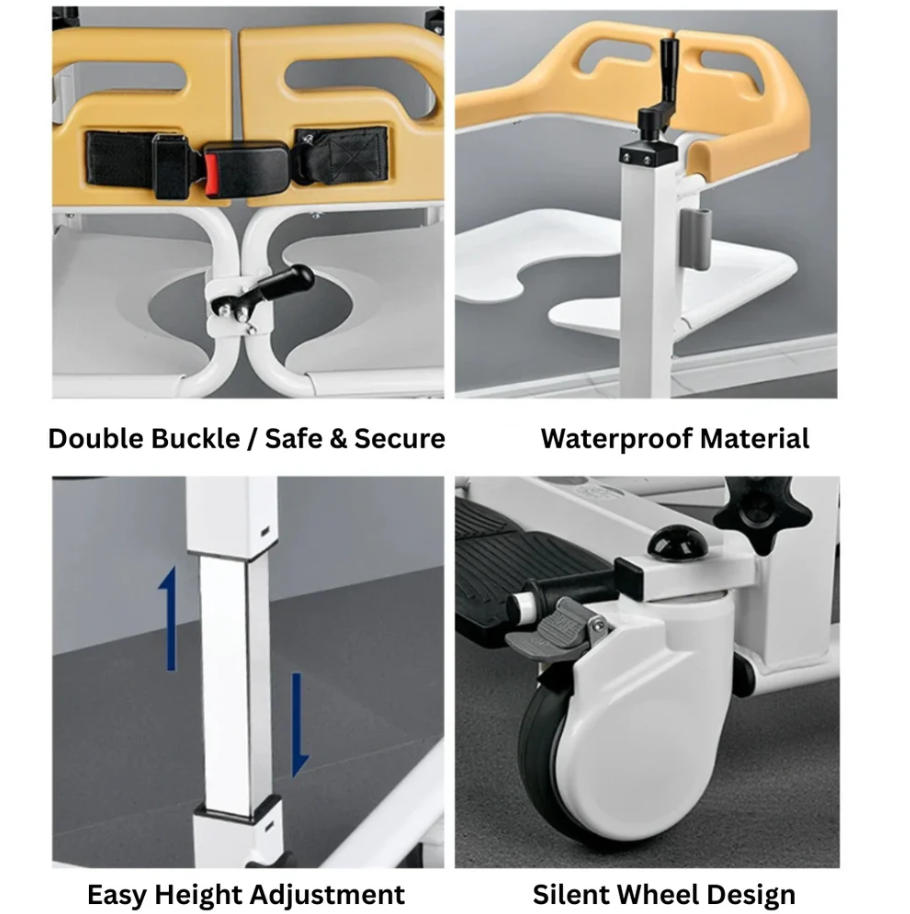 Double Buckle / Safe & Secure

Waterproof Material

Easy Height Adjustment

Silent Wheel Design