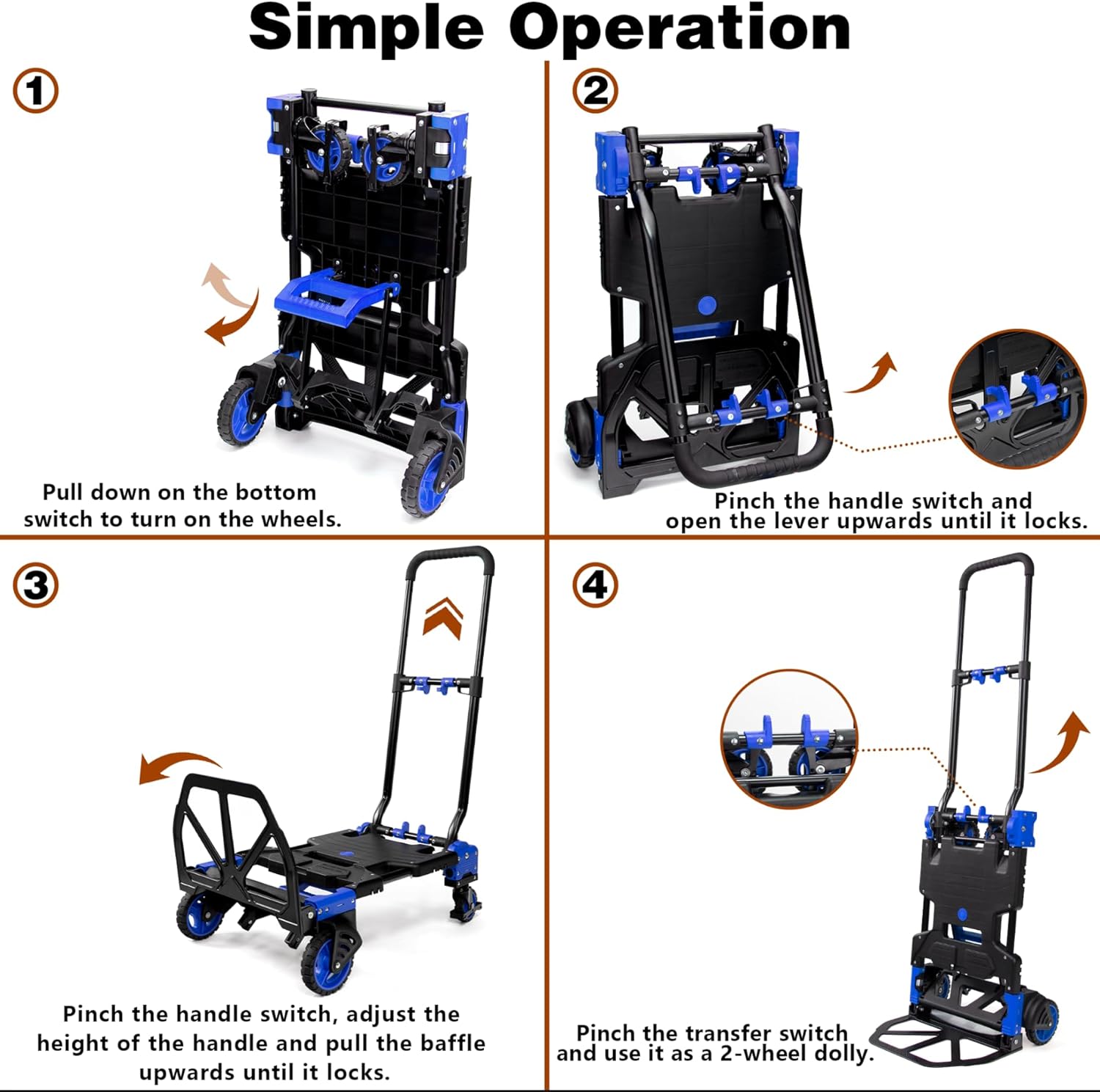 Simple Operation

1

Pull down on the bottom switch to turn on the wheels.

2

Pinch the handle switch and open the lever upwards until it locks.

3

Pinch the handle switch, adjust the height of the handle and pull the baffle upwards until it locks.

4

Pinch the transfer switch and use it as a 2-wheel dolly.