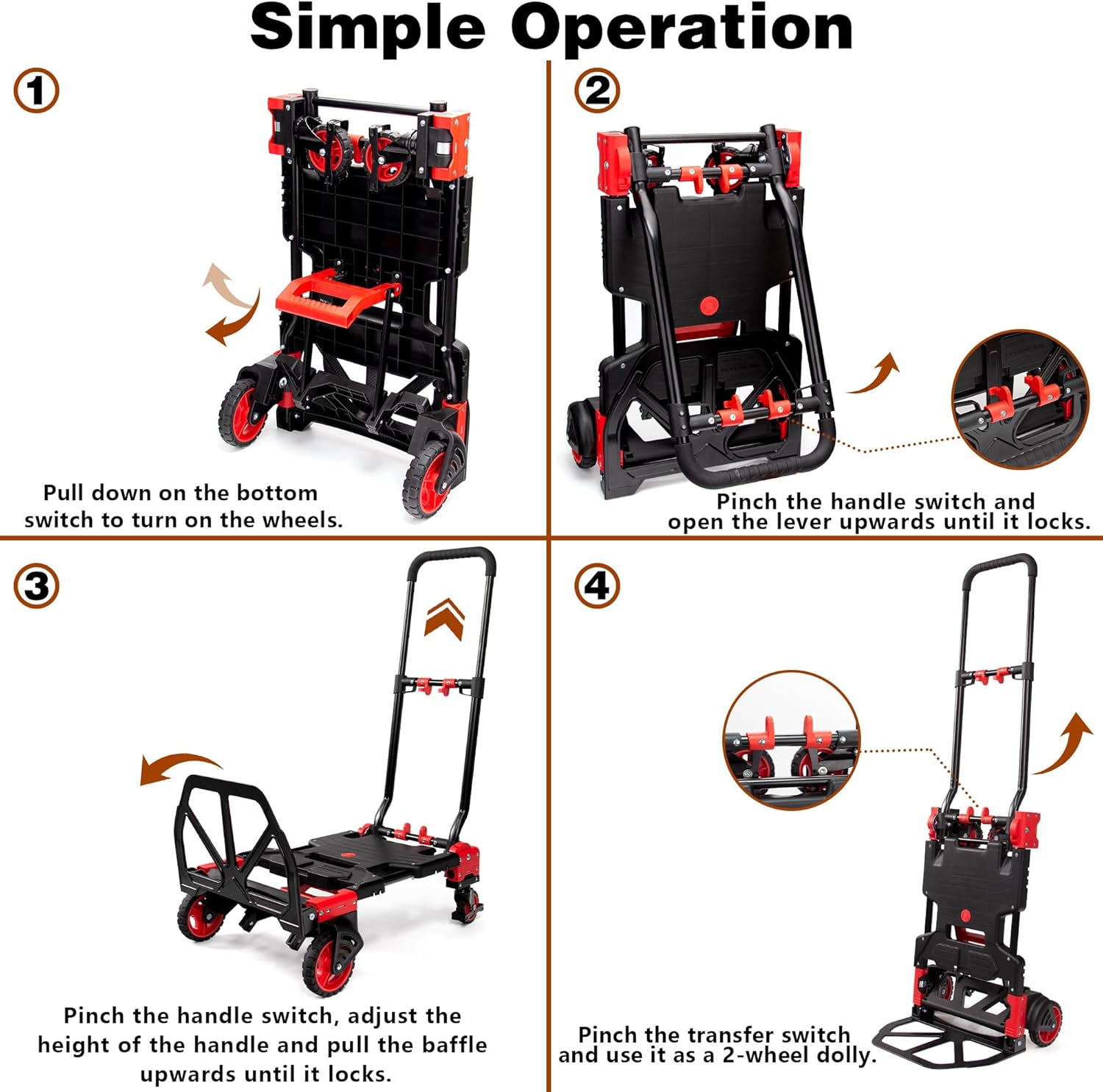 Simple Operation

1

Pull down on the bottom switch to turn on the wheels.

2

Pinch the handle switch and open the lever upwards until it locks.

3

Pinch the handle switch, adjust the height of the handle and pull the baffle upwards until it locks.

4

Pinch the transfer switch and use it as a 2-wheel dolly.