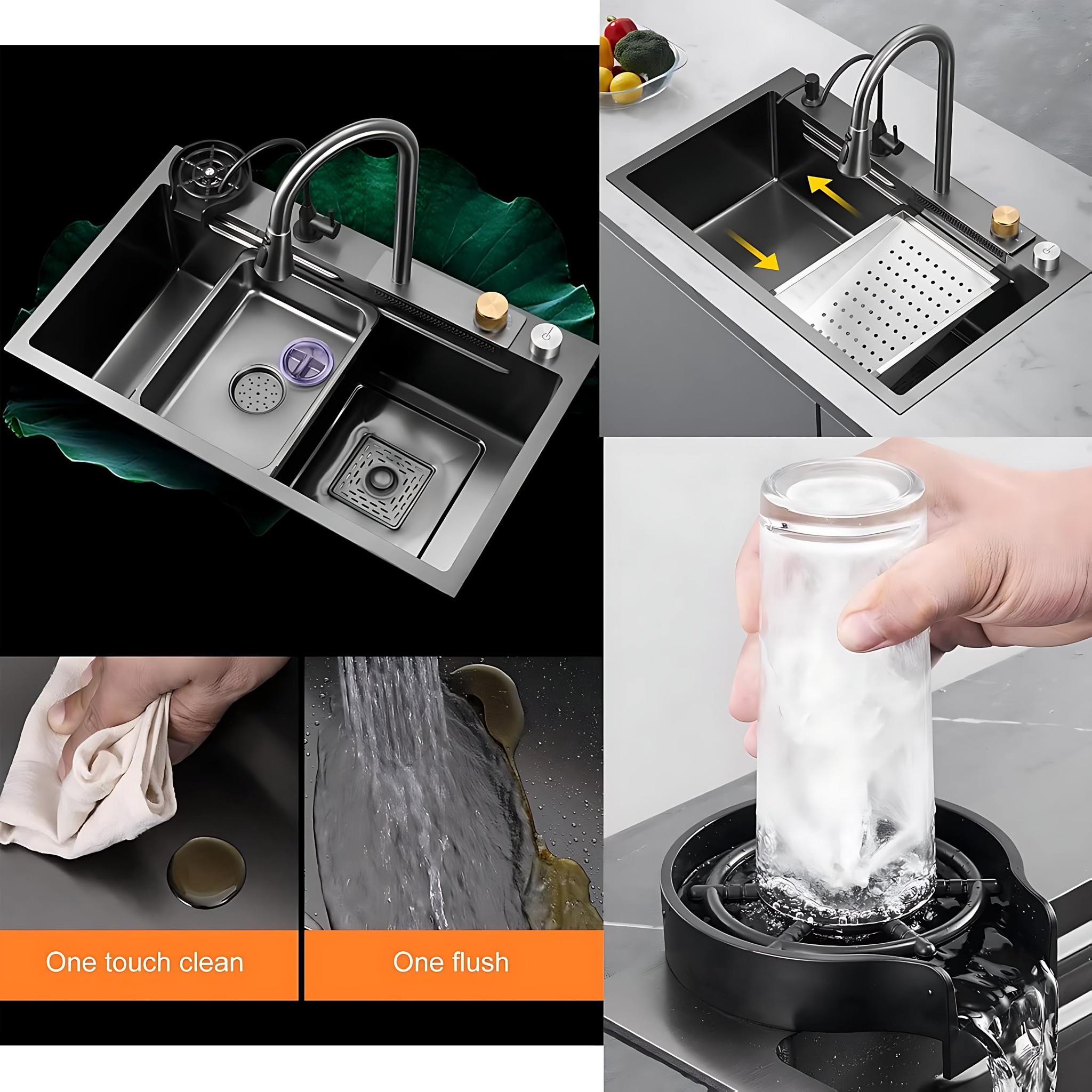 One touch clean

One flush