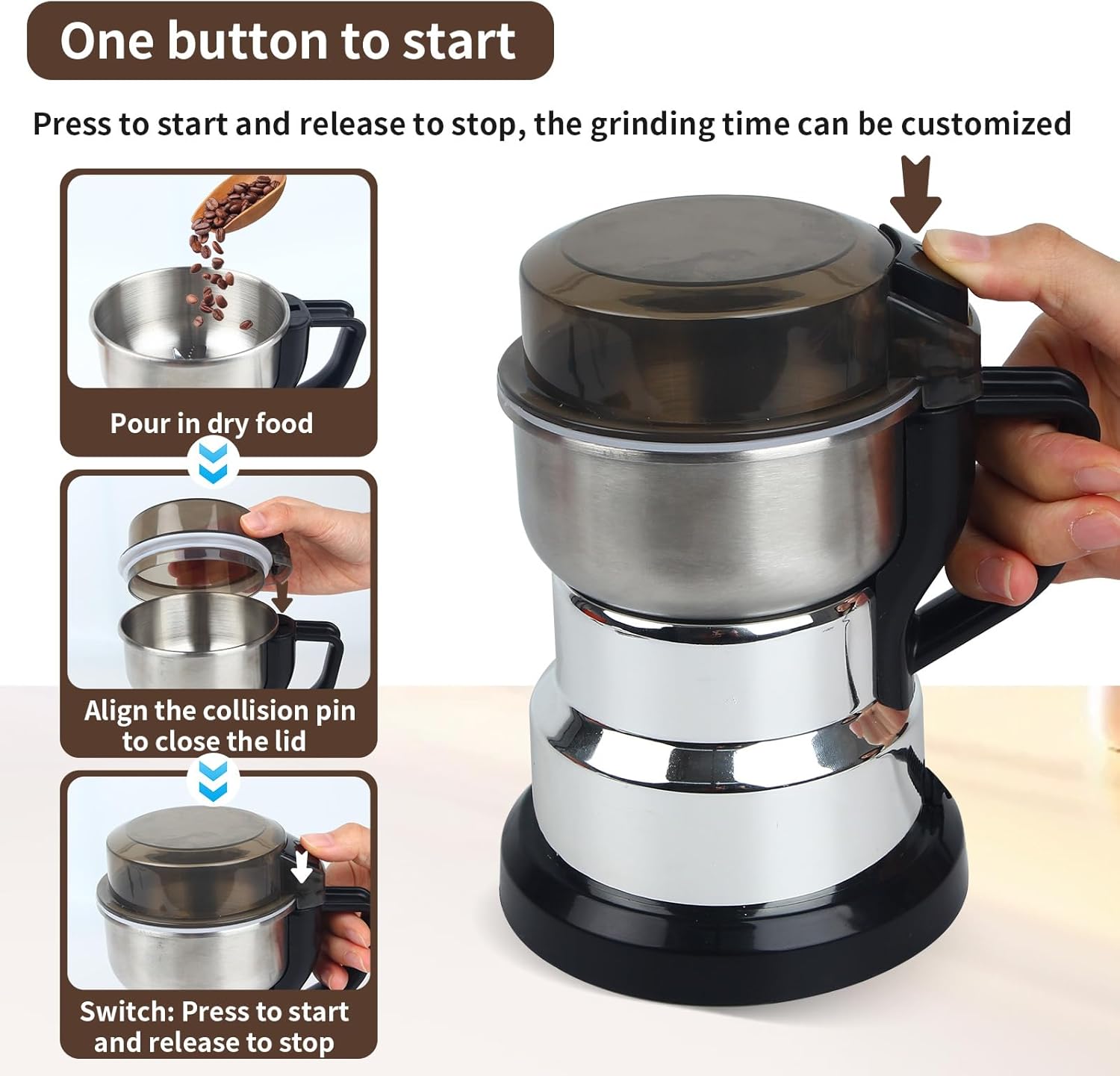 One button to start

Press to start and release to stop, the grinding time can be customized

Pour in dry food

Align the collision pin to close the lid

Switch: Press to start and release to stop