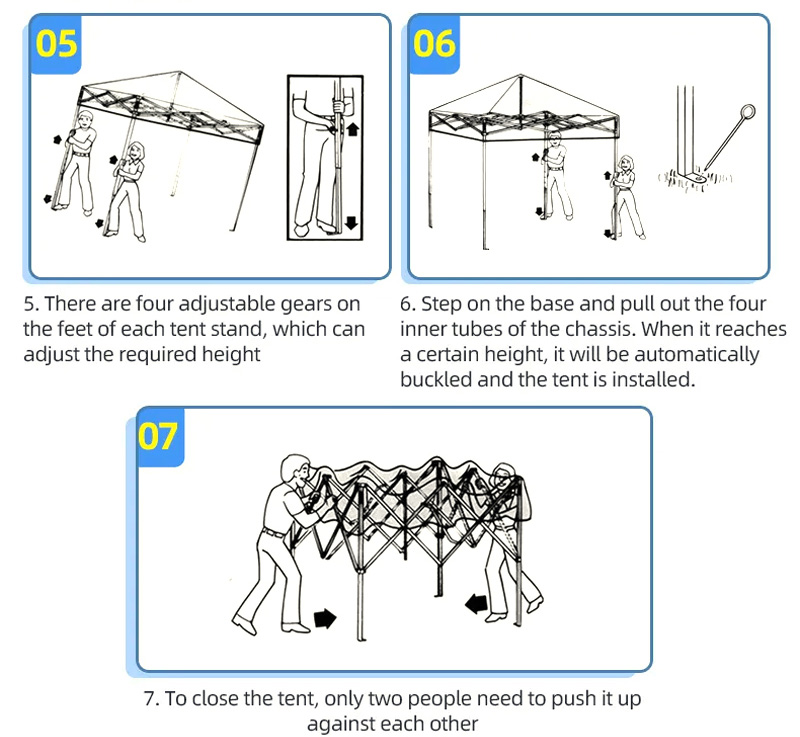 05

5. There are four adjustable gears on the feet of each tent stand, which can adjust the required height

06

6. Step on the base and pull out the four inner tubes of the chassis. When it reaches a certain height, it will be automatically buckled and the tent is installed.

07

7. To close the tent, only two people need to push it up against each other