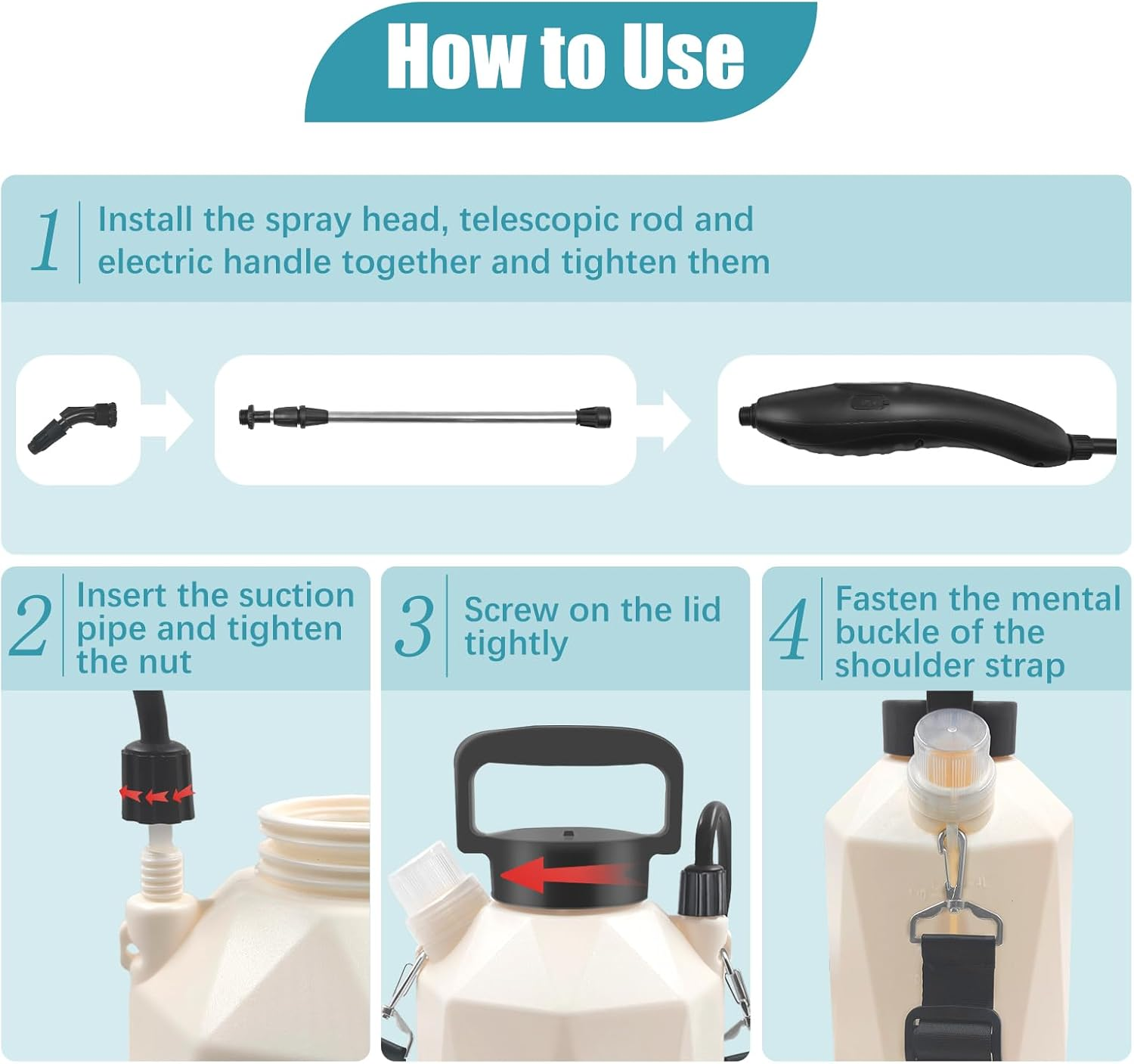 How to Use

1 Install the spray head, telescopic rod and electric handle together and tighten them

2 Insert the suction pipe and tighten the nut

3 Screw on the lid tightly

4 Fasten the mental buckle of the shoulder strap