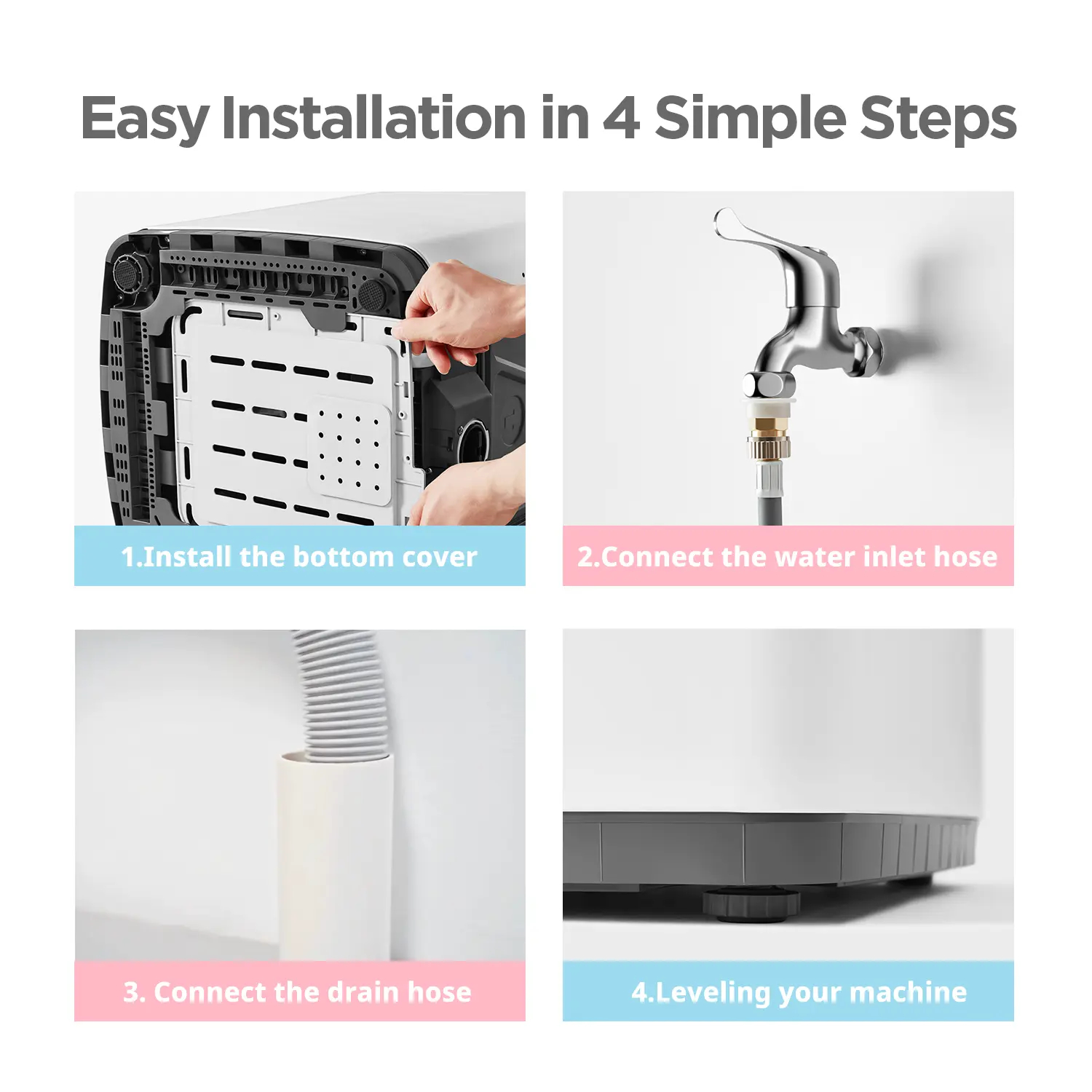 Easy Installation in 4 Simple Steps

1.Install the bottom cover

2.Connect the water inlet hose

3. Connect the drain hose

4.Leveling your machine