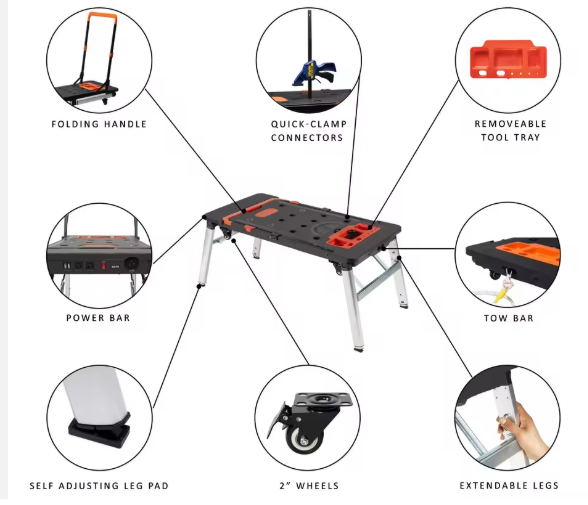 FOLDING HANDLE

QUICK-CLAMP CONNECTORS

REMOVEABLE TOOL TRAY

POWER BAR

TOW BAR

SELF ADJUSTING LEG PAD

2" WHEELS

EXTENDABLE LEGS