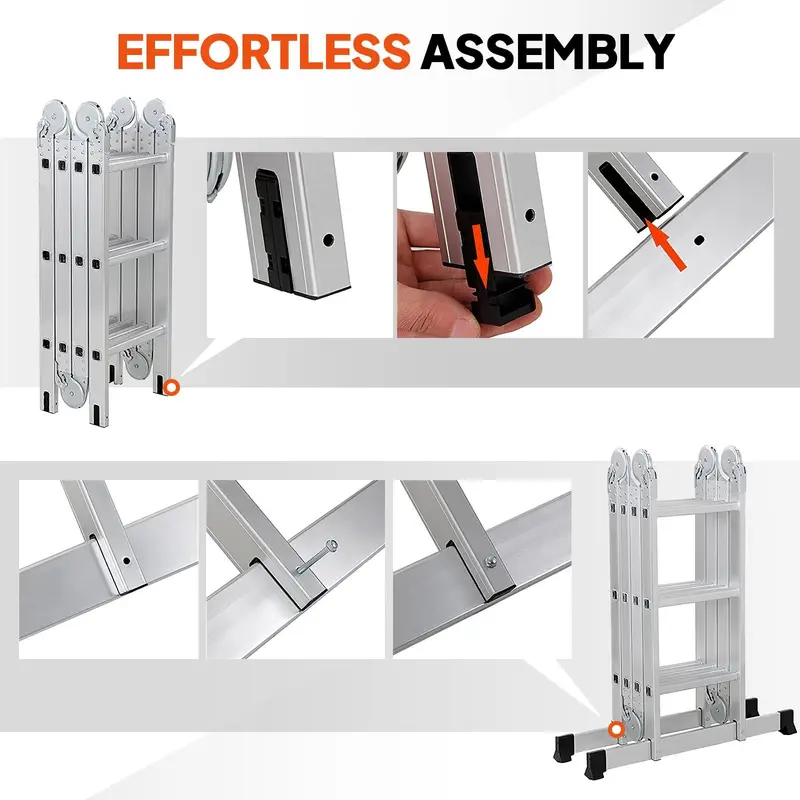 EFFORTLESS ASSEMBLY