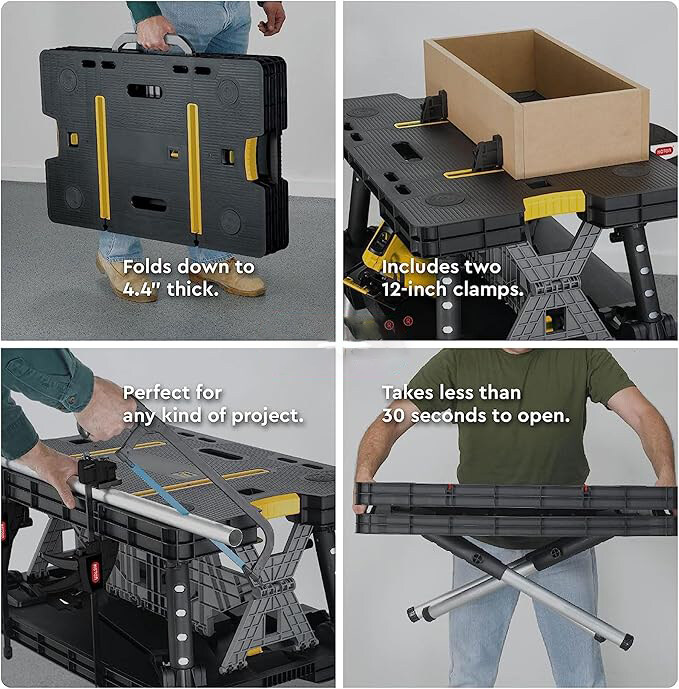 Folds down to 4.4" thick.

Includes two 12-inch clamps.

Perfect for any kind of project.

Takes less than 30 seconds to open.