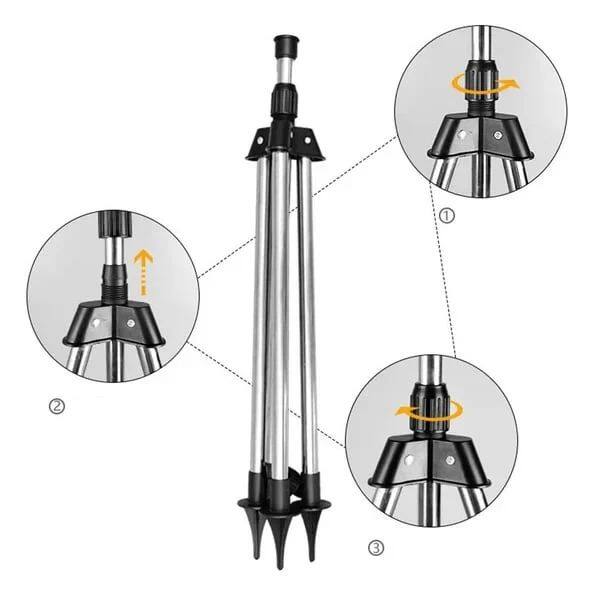 ①

②

③