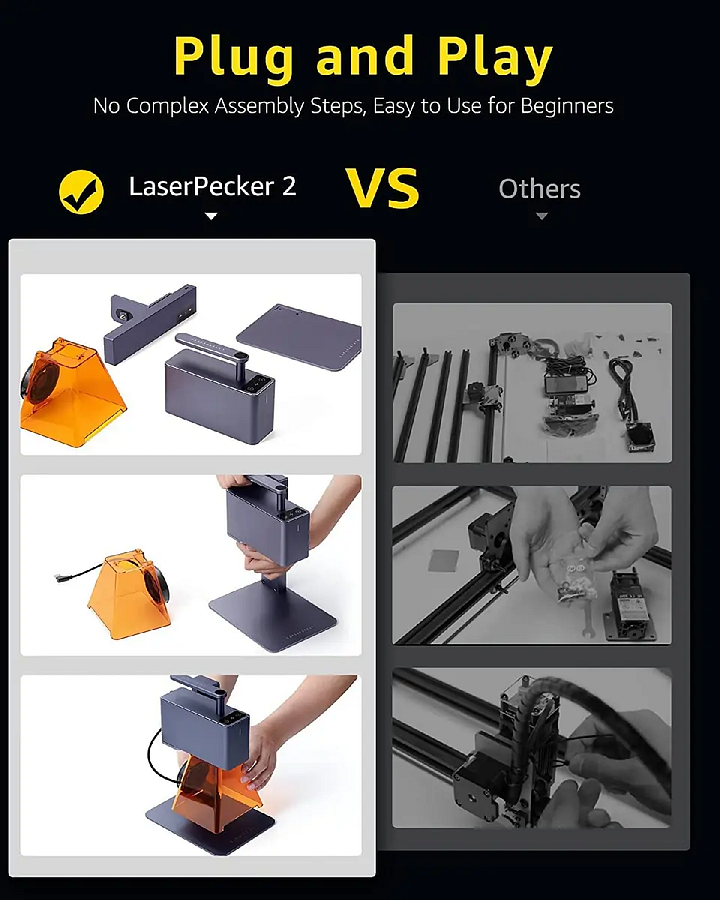 Plug and Play
No Complex Assembly Steps, Easy to Use for Beginners

LaserPecker 2

VS

Others