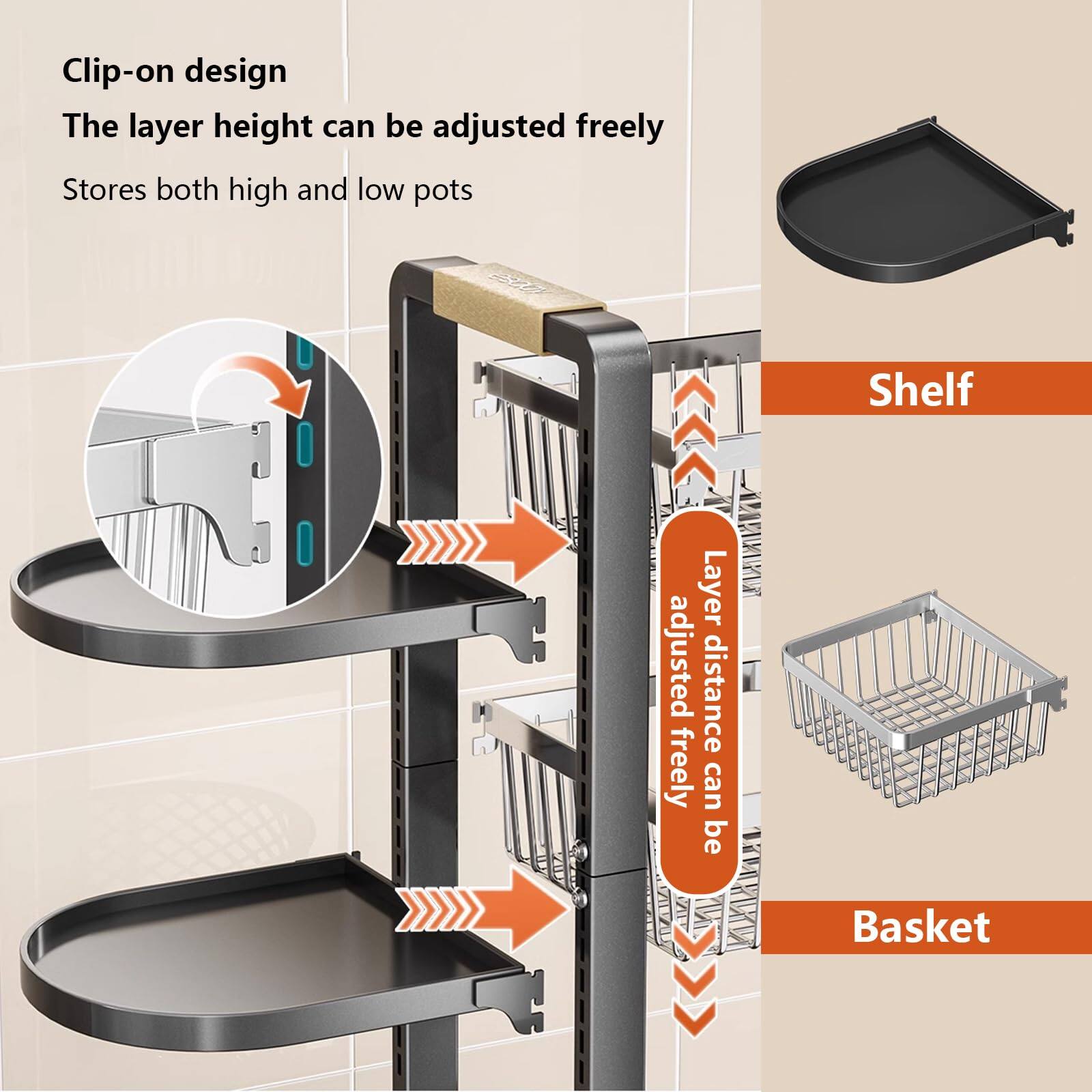 Clip-on design

The layer height can be adjusted freely

Stores both high and low pots

Layer distance can be adjusted freely

Shelf

Basket