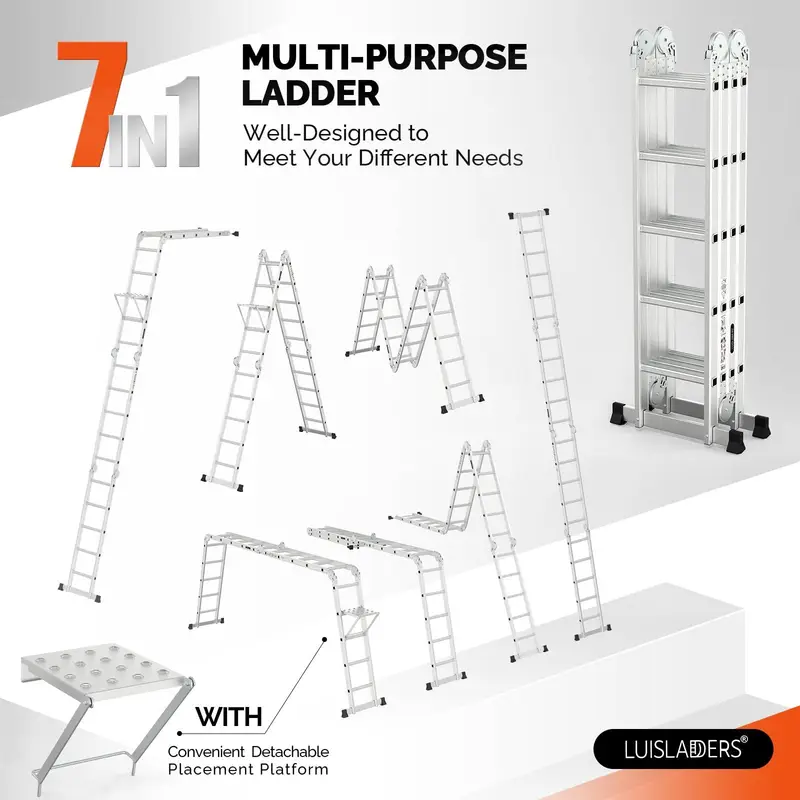 7 IN 1

MULTI-PURPOSE LADDER

Well-Designed to Meet Your Different Needs

WITH

Convenient Detachable Placement Platform

LUISLADDERS®