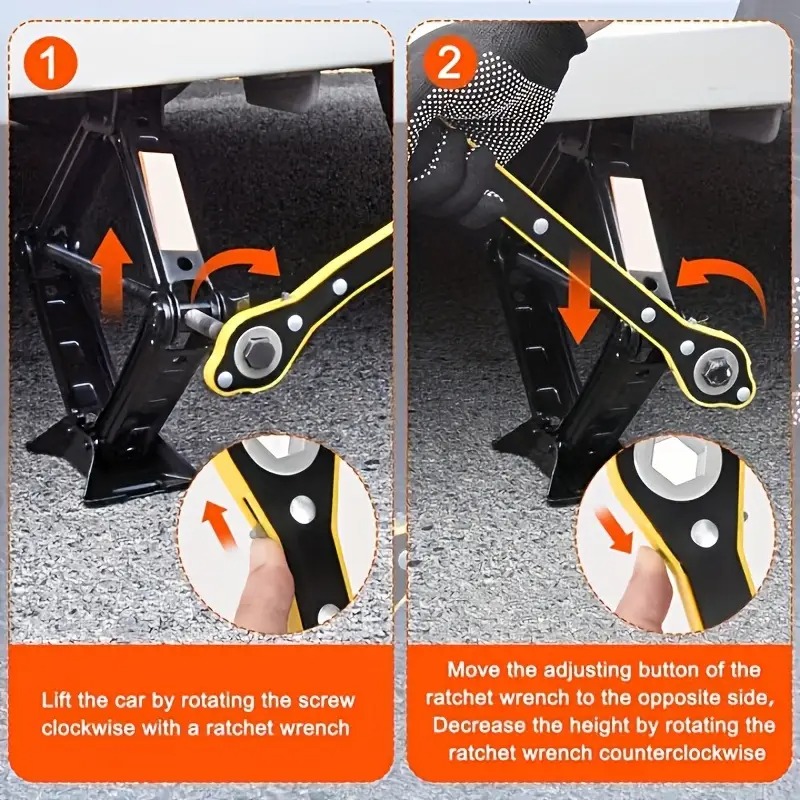 1

Lift the car by rotating the screw clockwise with a ratchet wrench

2

Move the adjusting button of the ratchet wrench to the opposite side, Decrease the height by rotating the ratchet wrench counterclockwise