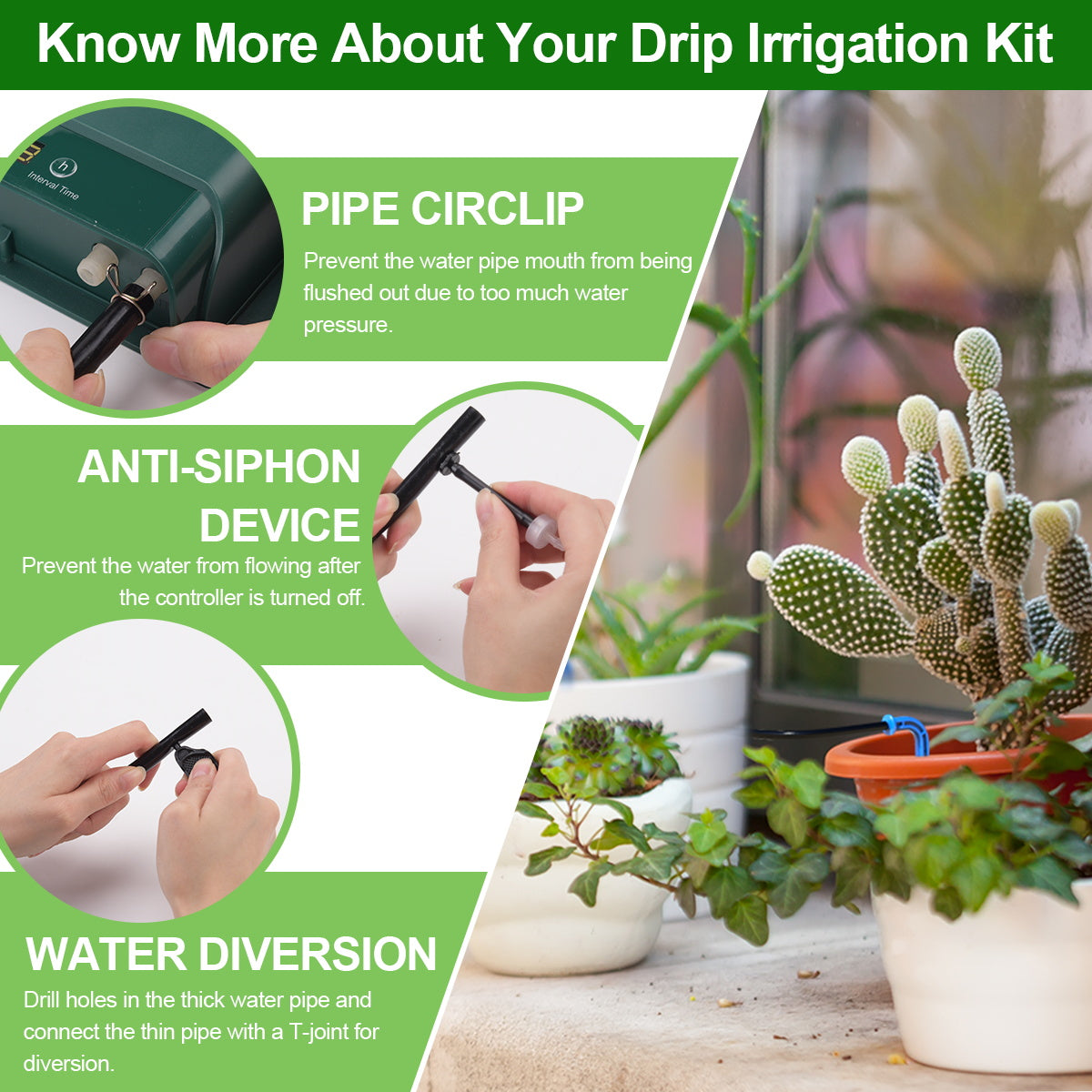 Know More About Your Drip Irrigation Kit

h
Interval Time

PIPE CIRCLIP
Prevent the water pipe mouth from being flushed out due to too much water pressure.

ANTI-SIPHON DEVICE
Prevent the water from flowing after the controller is turned off.

WATER DIVERSION
Drill holes in the thick water pipe and connect the thin pipe with a T-joint for diversion.