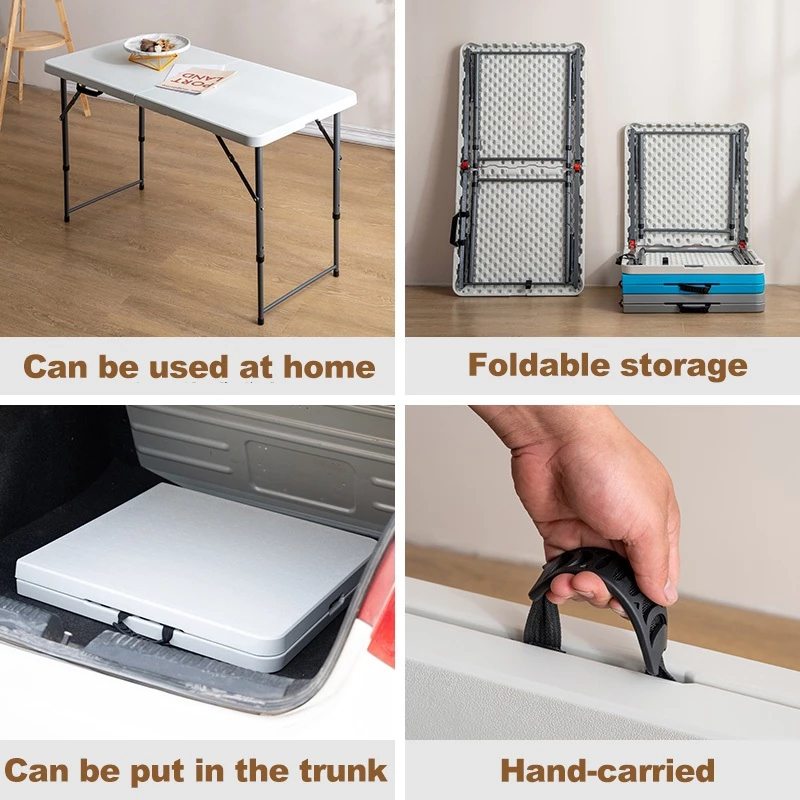 PORT LAND

Can be used at home

Foldable storage

Can be put in the trunk

Hand-carried