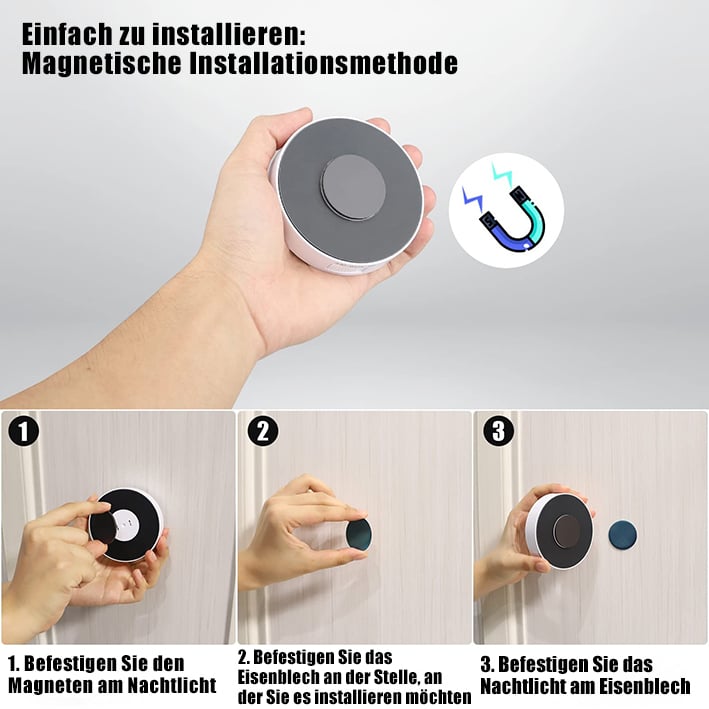 Einfach zu installieren:
Magnetische Installationsmethode

1

2

3

1. Befestigen Sie den Magneten am Nachtlicht

2. Befestigen Sie das Eisenblech an der Stelle, an der Sie es installieren möchten

3. Befestigen Sie das Nachtlicht am Eisenblech