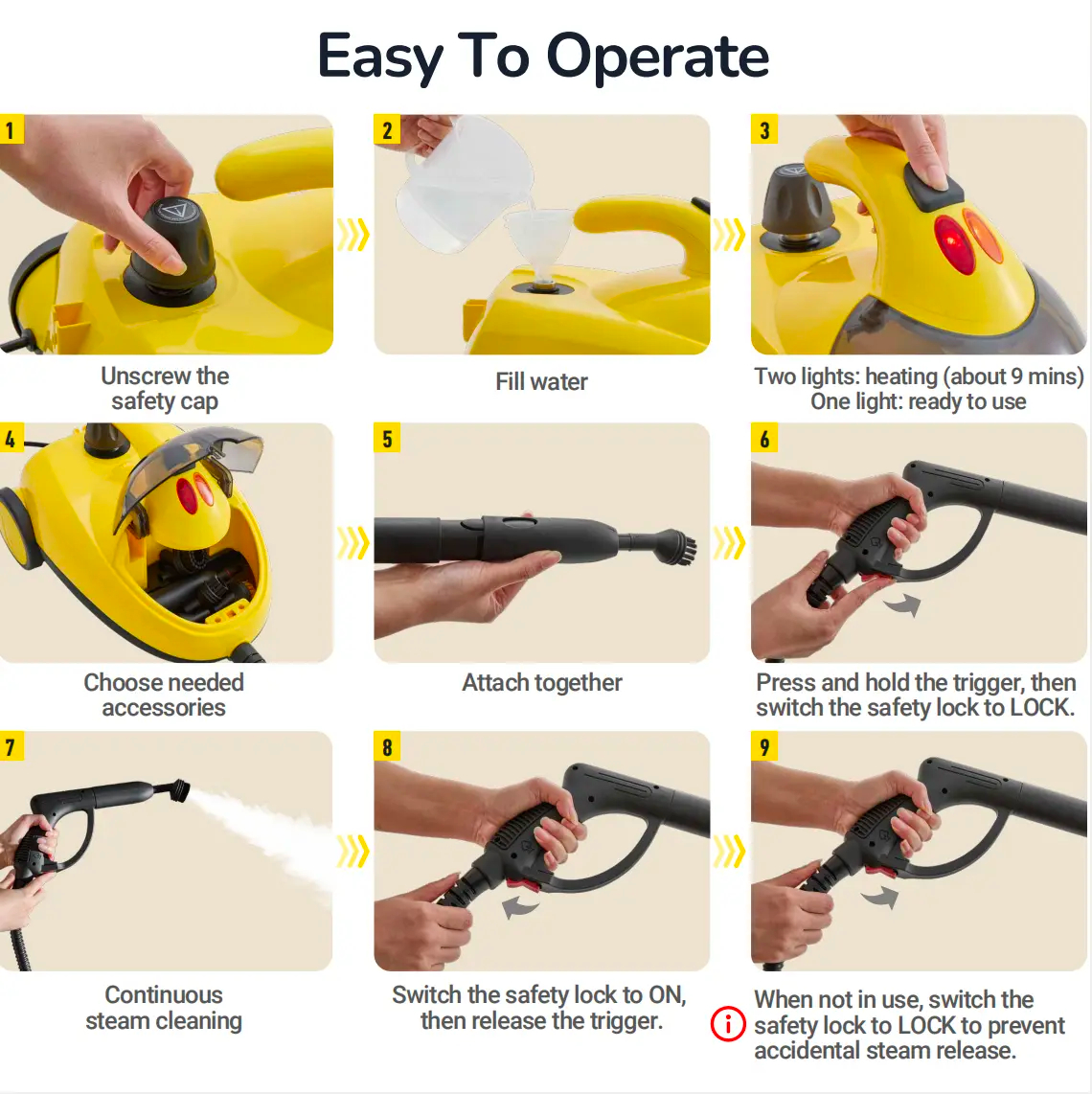 Easy To Operate

1

Unscrew the safety cap

2

Fill water

3

Two lights: heating (about 9 mins)
One light: ready to use

4

Choose needed accessories

5

Attach together

6

Press and hold the trigger, then switch the safety lock to LOCK.

7

Continuous steam cleaning

8

Switch the safety lock to ON, then release the trigger.

9

When not in use, switch the safety lock to LOCK to prevent accidental steam release.